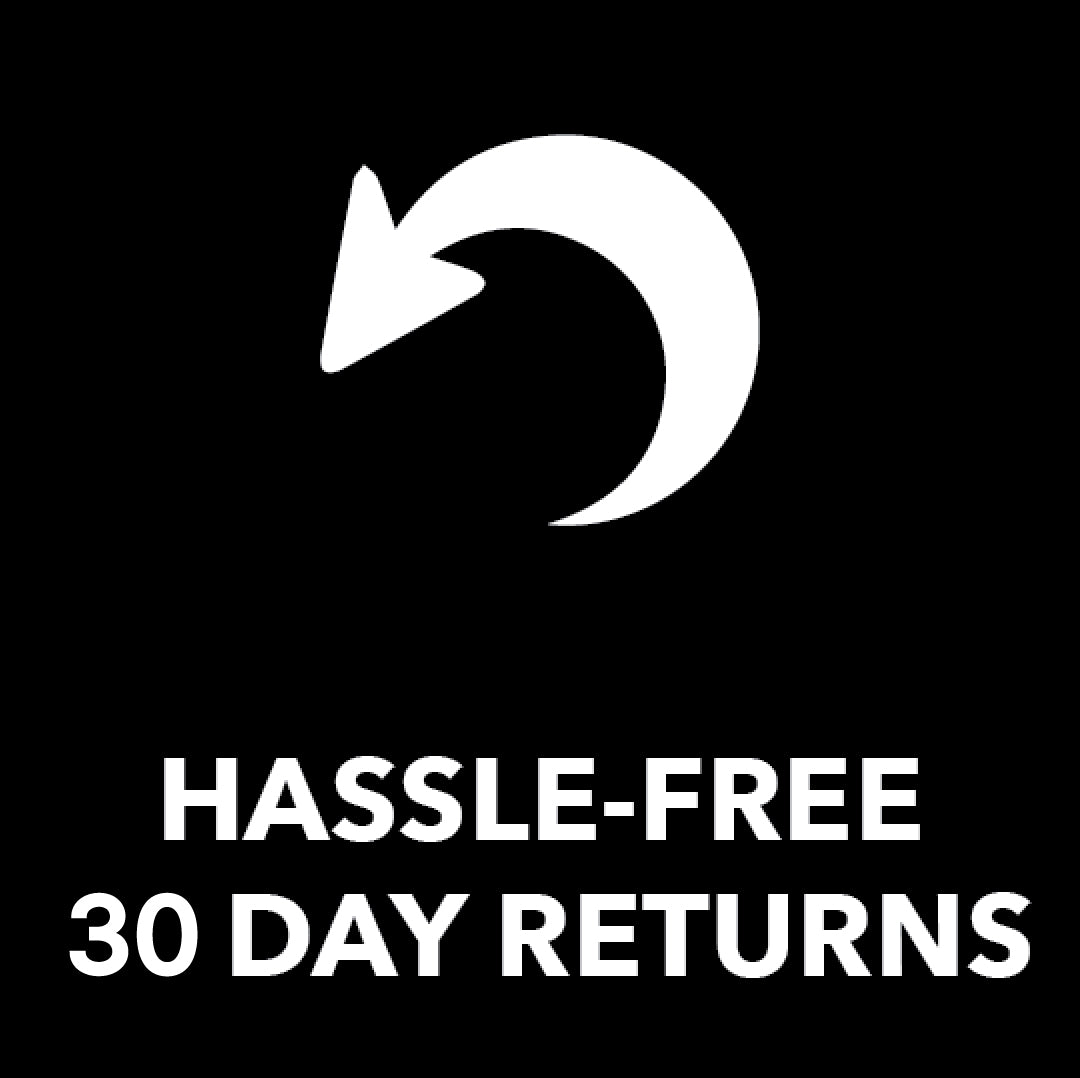 HASSLE-FREE
30 DAY RETURNS